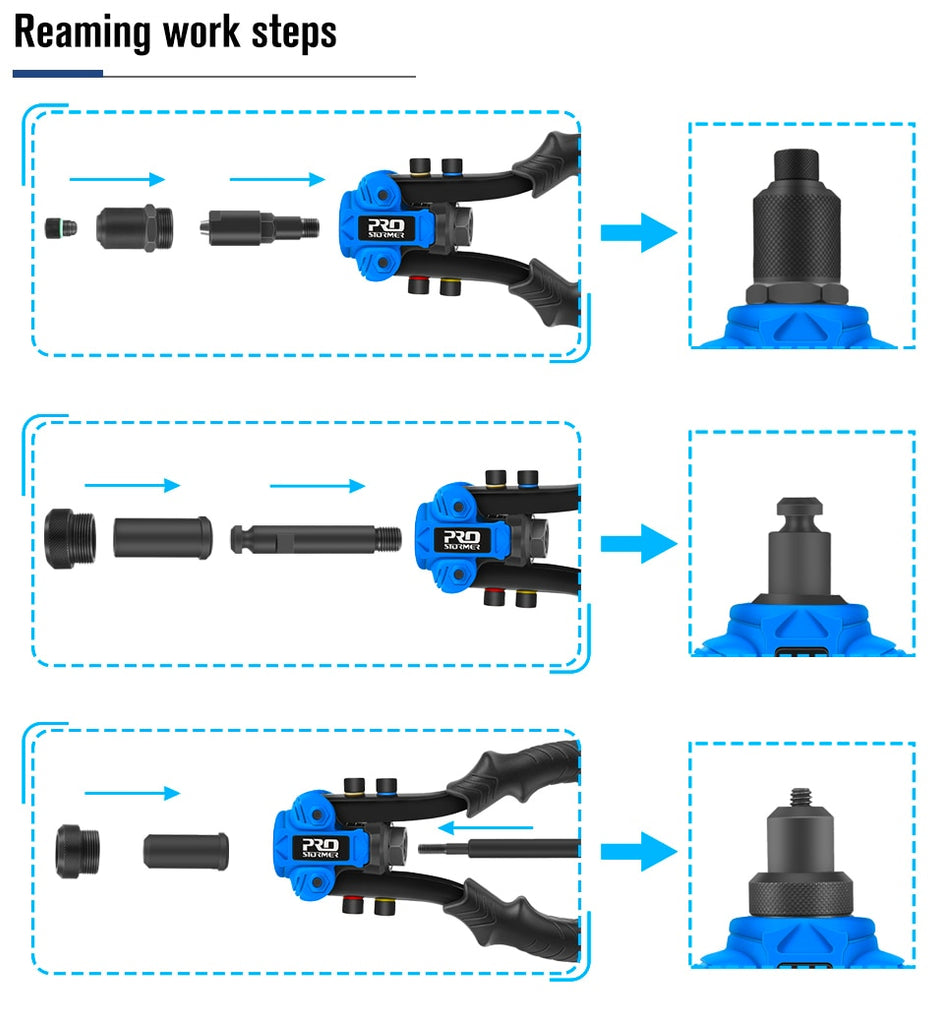 Reaming work steps

PRO STORMER

PRO STORMER

PRO STORMER