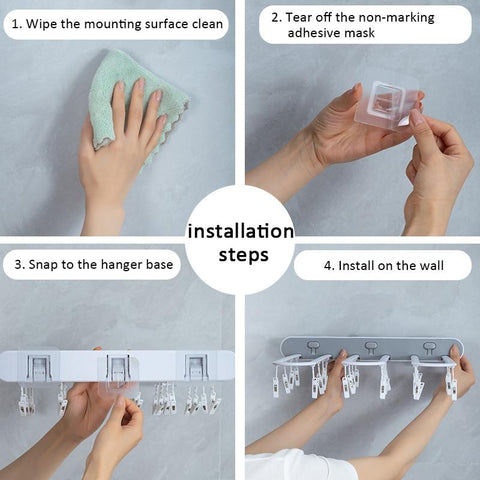 1. Wipe the mounting surface clean

2. Tear off the non-marking adhesive mask

installation steps

3. Snap to the hanger base

4. Install on the wall