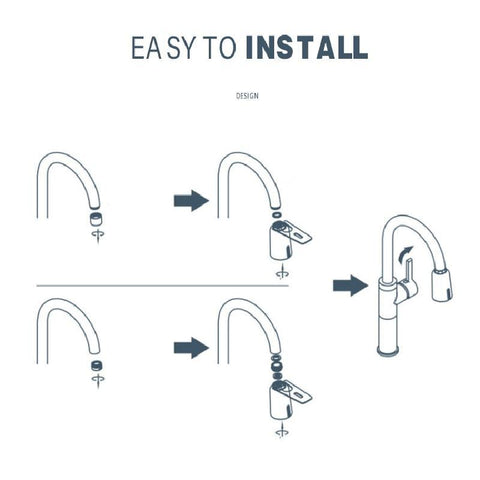 EASY TO INSTALL

DESIGN