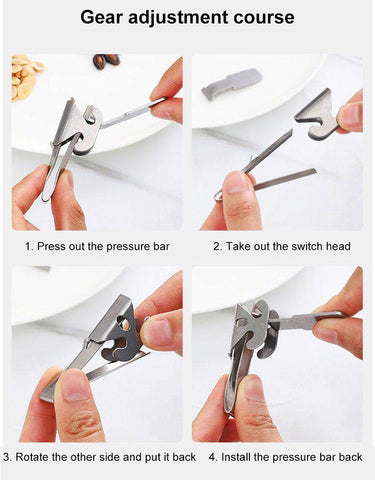 Gear adjustment course

1. Press out the pressure bar

2. Take out the switch head

3. Rotate the other side and put it back

4. Install the pressure bar back