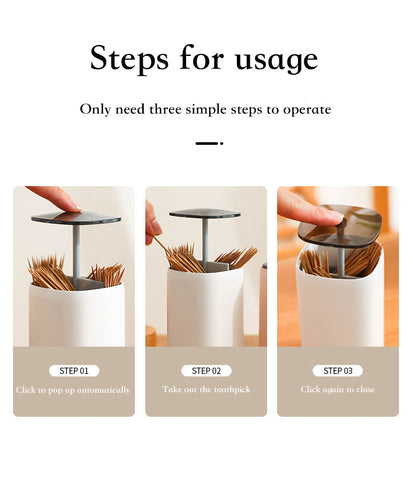 Steps for usage

Only need three simple steps to operate

STEP 01

Click to pop up automatically

STEP 02

Take out the toothpick

STEP 03

Click again to close