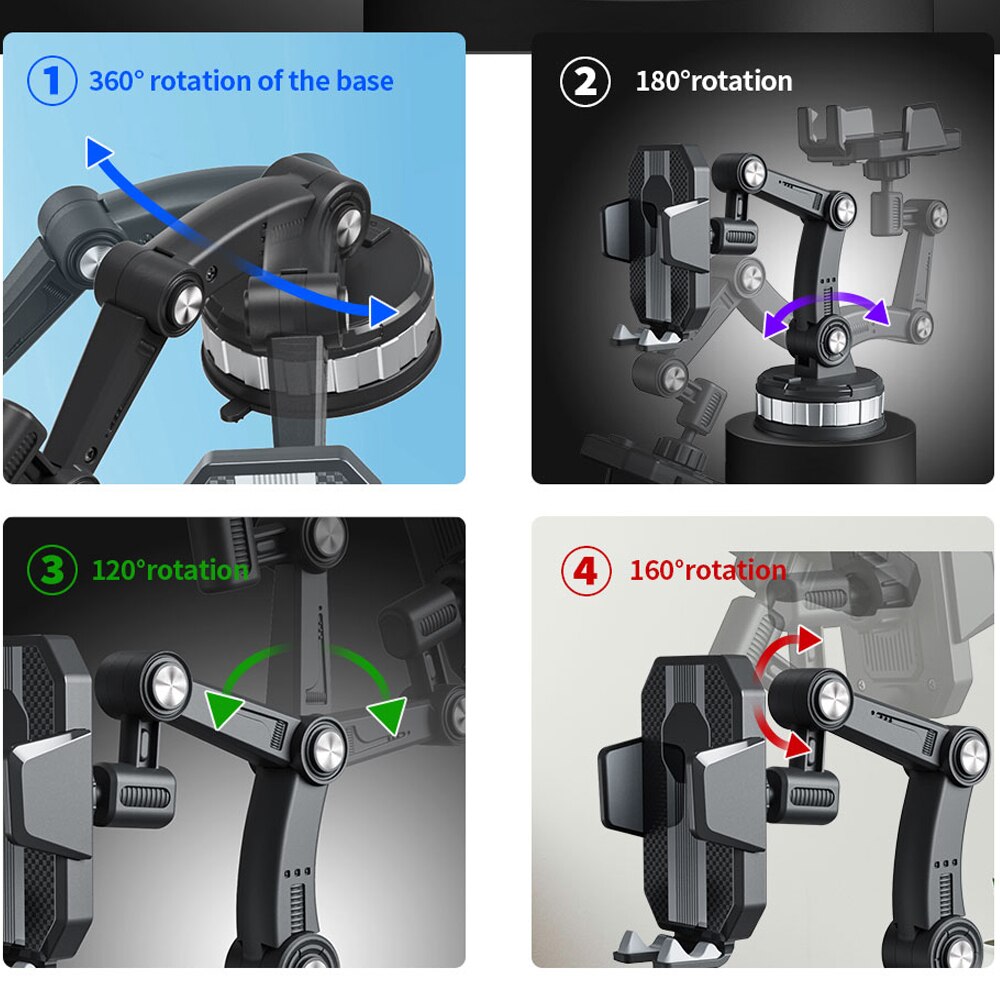 1 360° rotation of the base

2 180°rotation

3 120°rotation

4 160°rotation