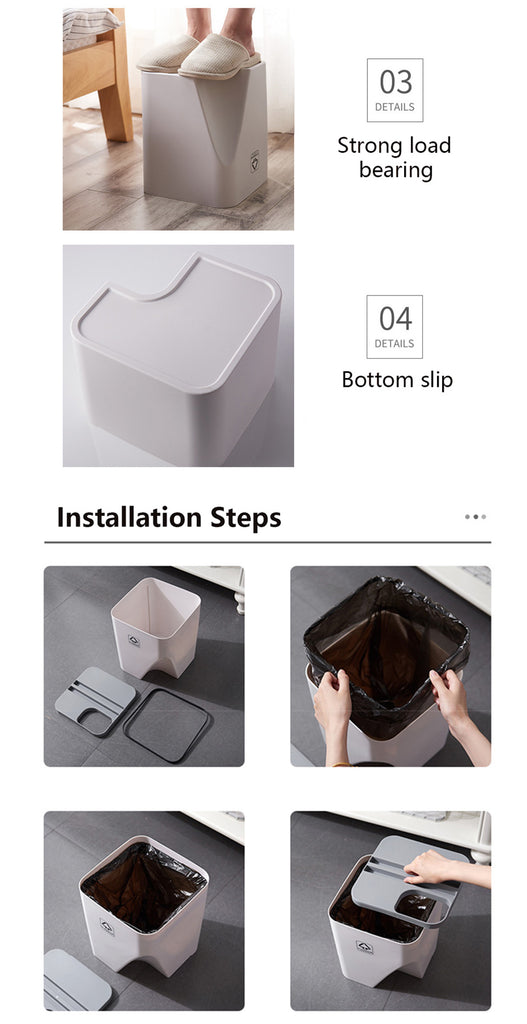 03
DETAILS

Strong load bearing

04
DETAILS

Bottom slip

Installation Steps