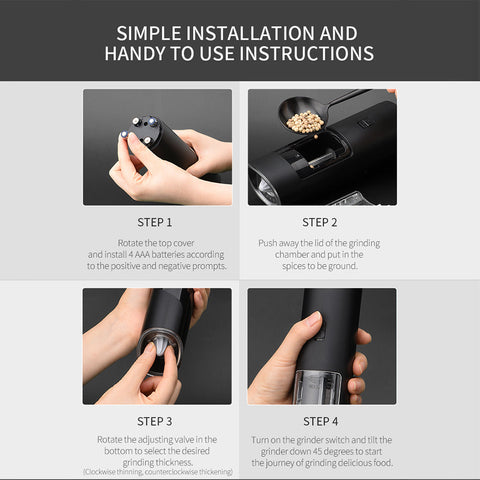 SIMPLE INSTALLATION AND HANDY TO USE INSTRUCTIONS

STEP 1

Rotate the top cover and install 4 AAA batteries according to the positive and negative prompts.

STEP 2

Push away the lid of the grinding chamber and put in the spices to be ground.

STEP 3

Rotate the adjusting valve in the bottom to select the desired grinding thickness. (Clockwise thinning, counterclockwise thickening)

STEP 4

Turn on the grinder switch and tilt the grinder down 45 degrees to start the journey of grinding delicious food.