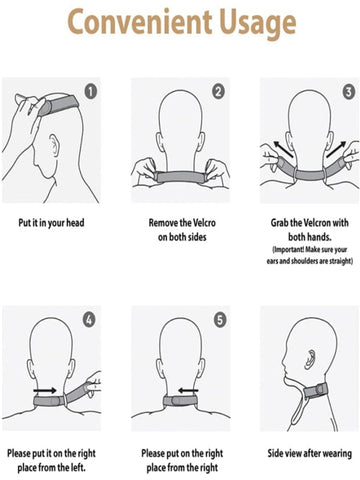 Convenient Usage

1

Put it in your head

2

Remove the Velcro on both sides

3

Grab the Velcron with both hands.
(Important! Make sure your ears and shoulders are straight)

4

Please put it on the right place from the left.

5

Please put on the right place from the right

Side view after wearing