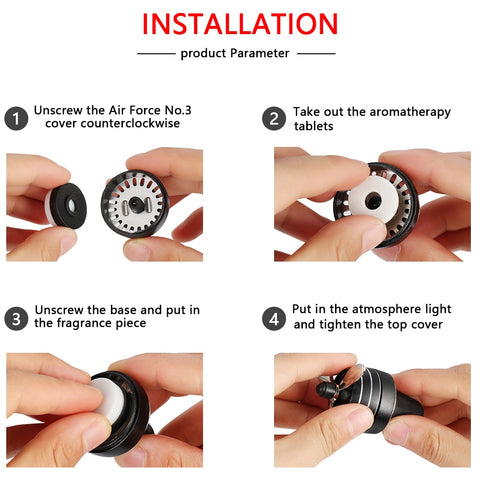 INSTALLATION

product Parameter

1 Unscrew the Air Force No.3 cover counterclockwise

2 Take out the aromatherapy tablets

3 Unscrew the base and put in the fragrance piece

4 Put in the atmosphere light and tighten the top cover