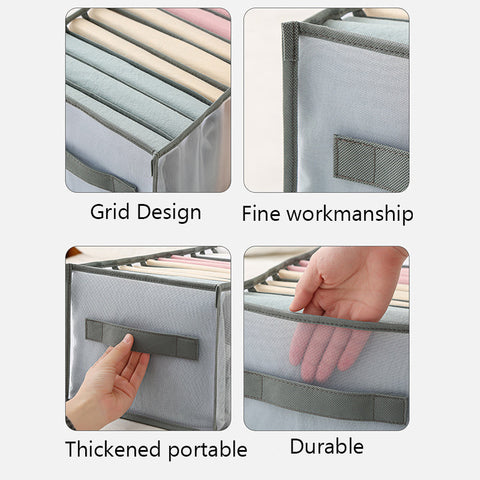 Grid Design

Fine workmanship

Thickened portable

Durable