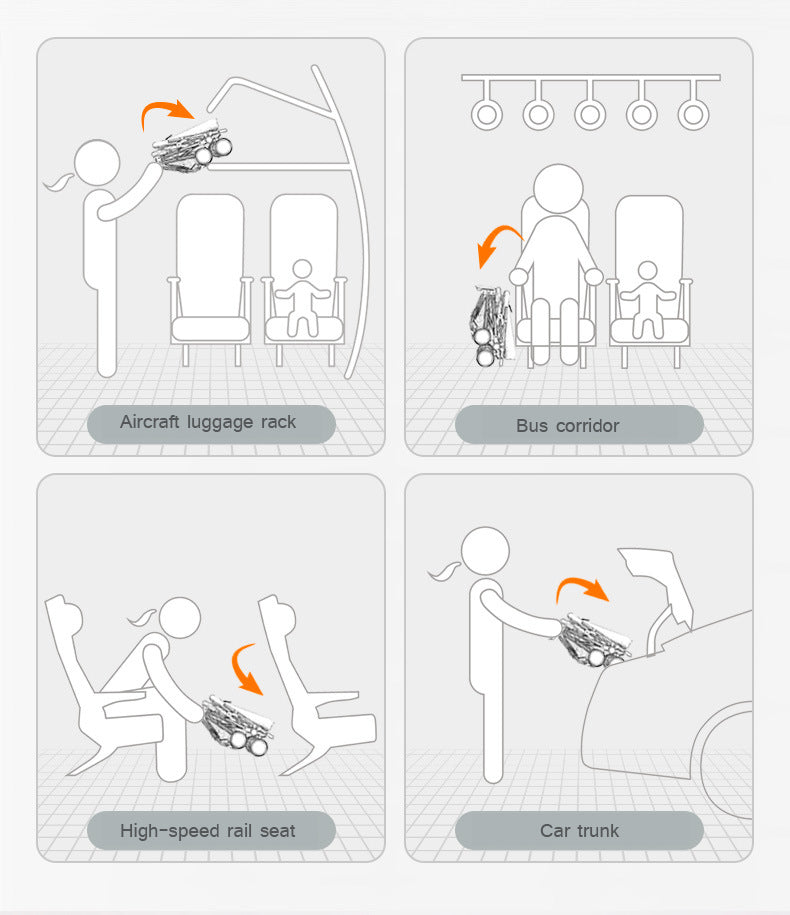 Aircraft luggage rack

Bus corridor

High-speed rail seat

Car trunk