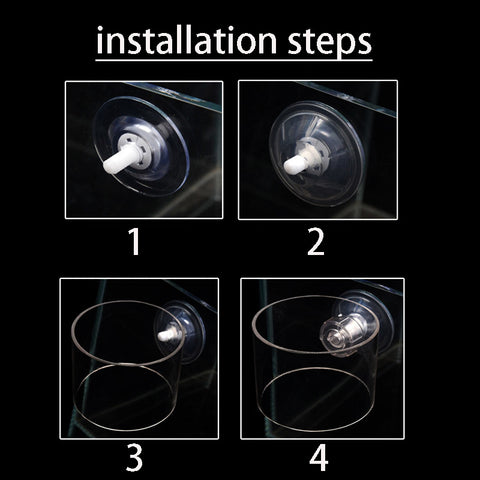 installation steps

1

2

3

4