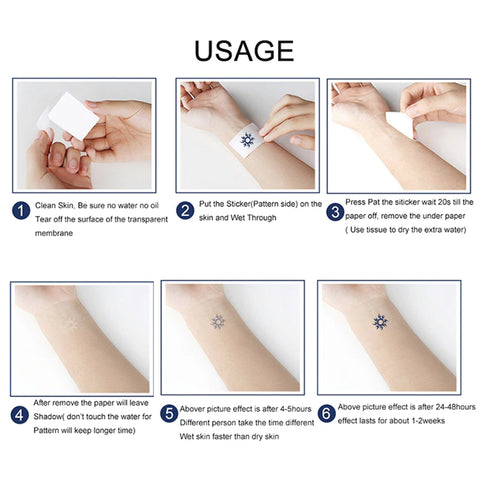 USAGE

1 Clean Skin, Be sure no water no oil Tear off the surface of the transparent membrane

2 Put the Sticker(Pattern side) on the skin and Wet Through

3 Press Pat the siticker wait 20s till the paper off, remove the under paper ( Use tissue to dry the extra water)

4 After remove the paper will leave Shadow( don't touch the water for Pattern will keep longer time)

5 Abover picture effect is after 4-5hours Different person take the time different Wet skin faster than dry skin

6 Above picture effect is after 24-48hours effect lasts for about 1-2weeks