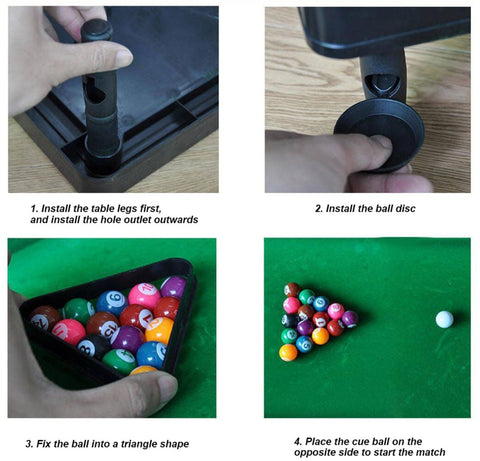 1. Install the table legs first, and install the hole outlet outwards

2. Install the ball disc

3. Fix the ball into a triangle shape

4. Place the cue ball on the opposite side to start the match