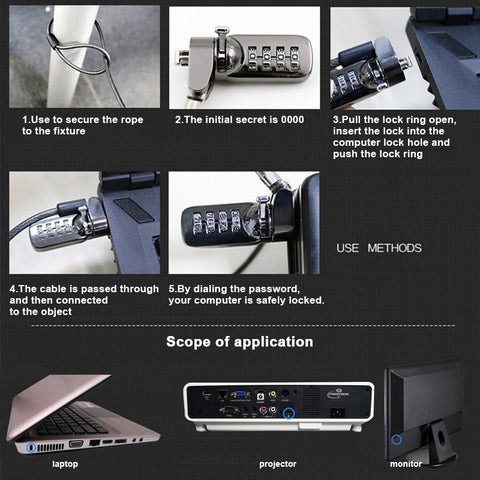 1.Use to secure the rope to the fixture

2.The initial secret is 0000

3.Pull the lock ring open, insert the lock into the computer lock hole and push the lock ring

4.The cable is passed through and then connected to the object

5.By dialing the password, your computer is safely locked.

USE METHODS

Scope of application

laptop

projector

monitor