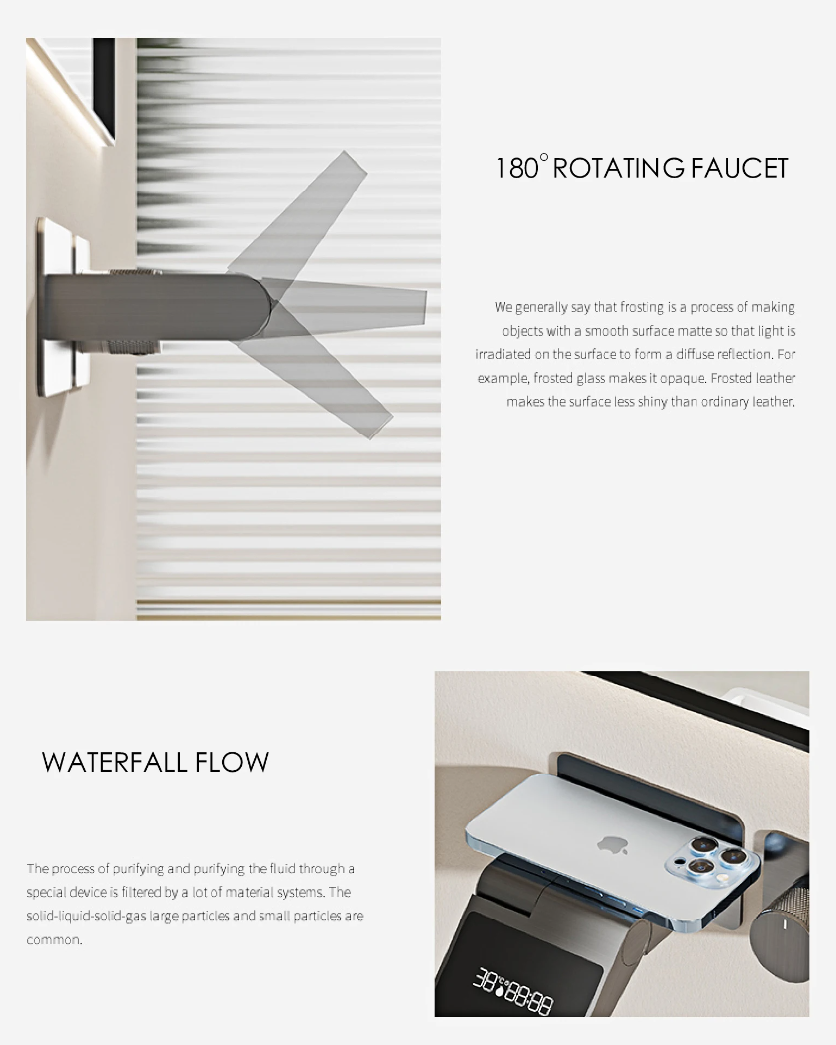 180° ROTATING FAUCET

We generally say that frosting is a process of making objects with a smooth surface matte so that light is irradiated on the surface to form a diffuse reflection. For example, frosted glass makes it opaque. Frosted leather makes the surface less shiny than ordinary leather.

WATERFALL FLOW

The process of purifying and purifying the fluid through a special device is filtered by a lot of material systems. The solid-liquid-solid-gas large particles and small particles are common.

38°C 88:88