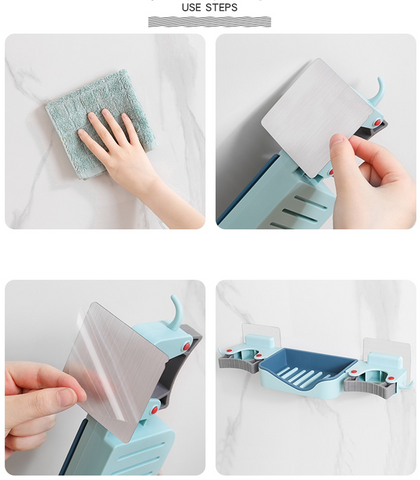 USE STEPS