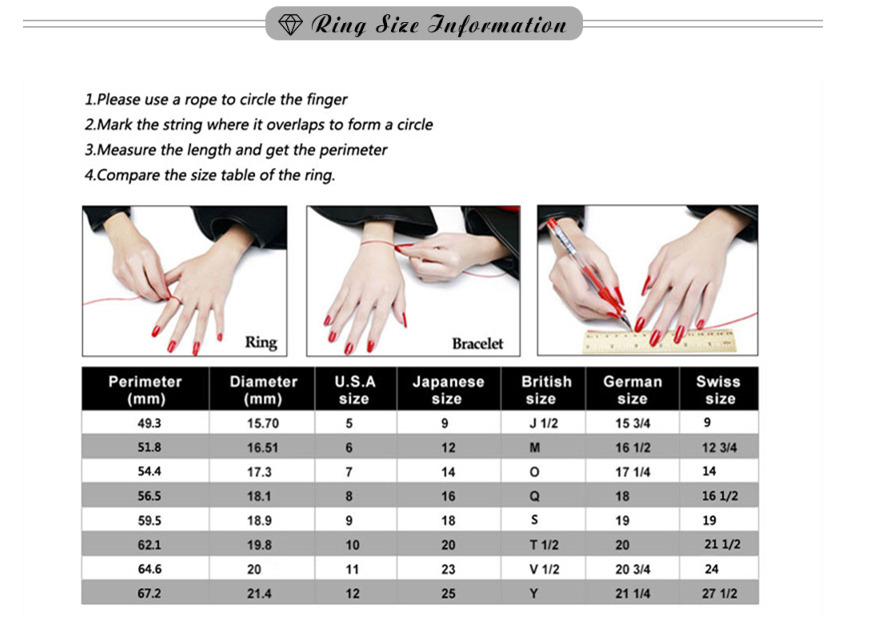 Ring Size Information

1.Please use a rope to circle the finger
2.Mark the string where it overlaps to form a circle
3.Measure the length and get the perimeter
4.Compare the size table of the ring.

Ring

Bracelet

| Perimeter (mm) | Diameter (mm) | U.S.A size | Japanese size | British size | German size | Swiss size |
|---|---|---|---|---|---|---|
| 49.3 | 15.70 | 5 | 9 | J 1/2 | 15 3/4 | 9 |
| 51.8 | 16.51 | 6 | 12 | M | 16 1/2 | 12 3/4 |
| 54.4 | 17.3 | 7 | 14 | O | 17 1/4 | 14 |
| 56.5 | 18.1 | 8 | 16 | Q | 18 | 16 1/2 |
| 59.5 | 18.9 | 9 | 18 | S | 19 | 19 |
| 62.1 | 19.8 | 10 | 20 | T 1/2 | 20 | 21 1/2 |
| 64.6 | 20 | 11 | 23 | V 1/2 | 20 3/4 | 24 |
| 67.2 | 21.4 | 12 | 25 | Y | 21 1/4 | 27 1/2 |