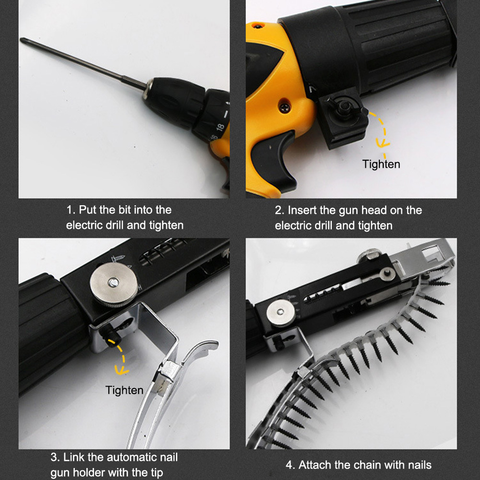 18

Tighten

1. Put the bit into the electric drill and tighten

2. Insert the gun head on the electric drill and tighten

Tighten

3. Link the automatic nail gun holder with the tip

4. Attach the chain with nails