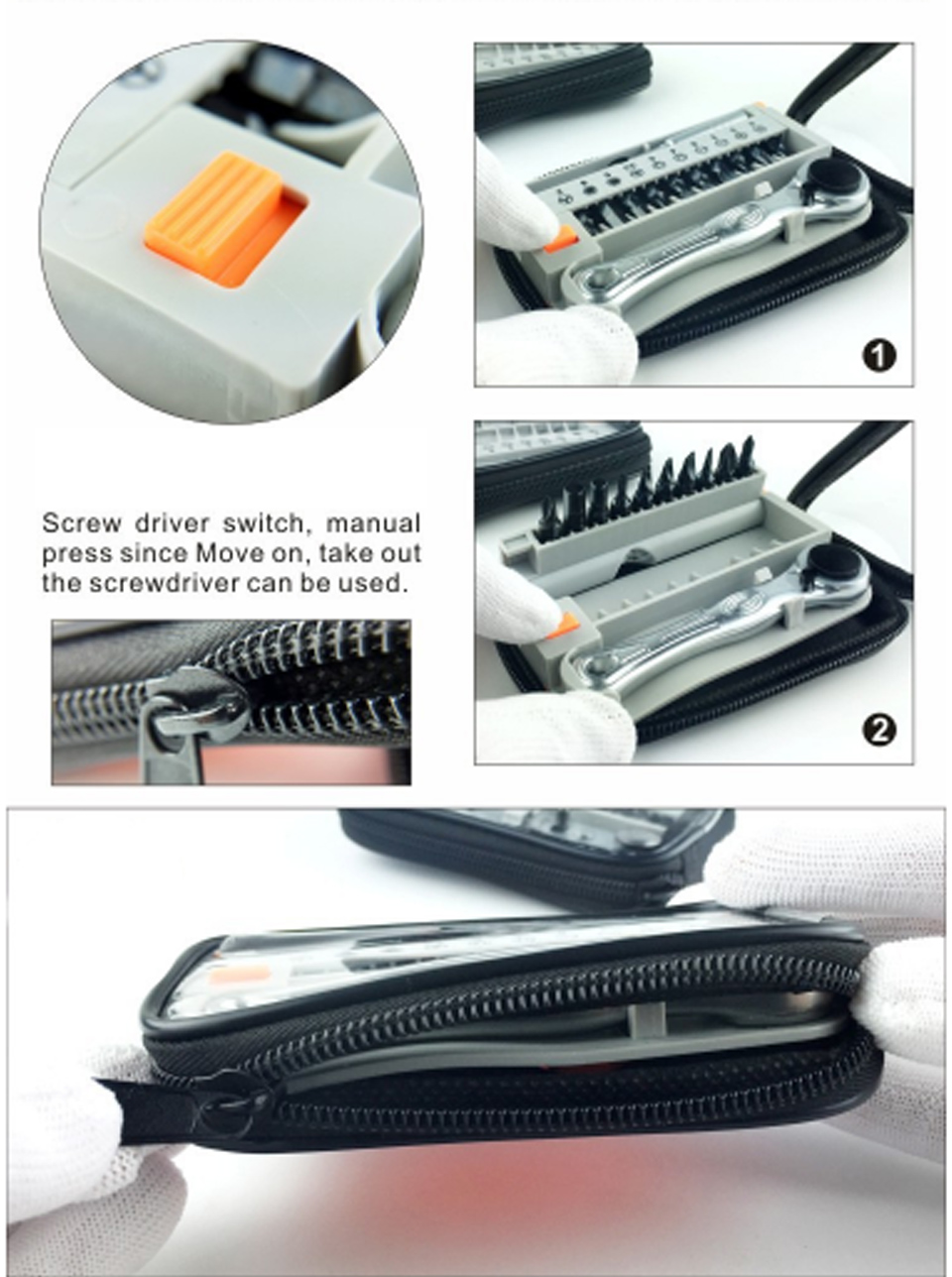 1

Screw driver switch, manual press since Move on, take out the screwdriver can be used.

2