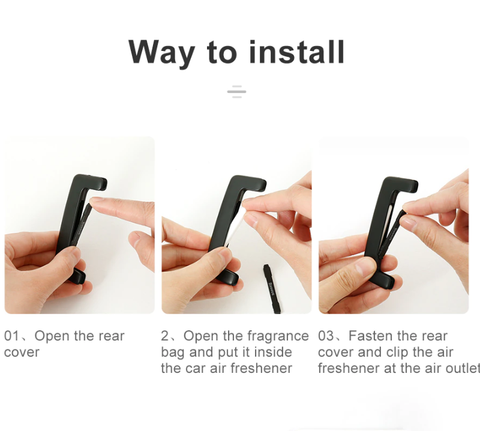 Way to install

01、Open the rear cover

2、Open the fragrance bag and put it inside the car air freshener

03、Fasten the rear cover and clip the air freshener at the air outlet