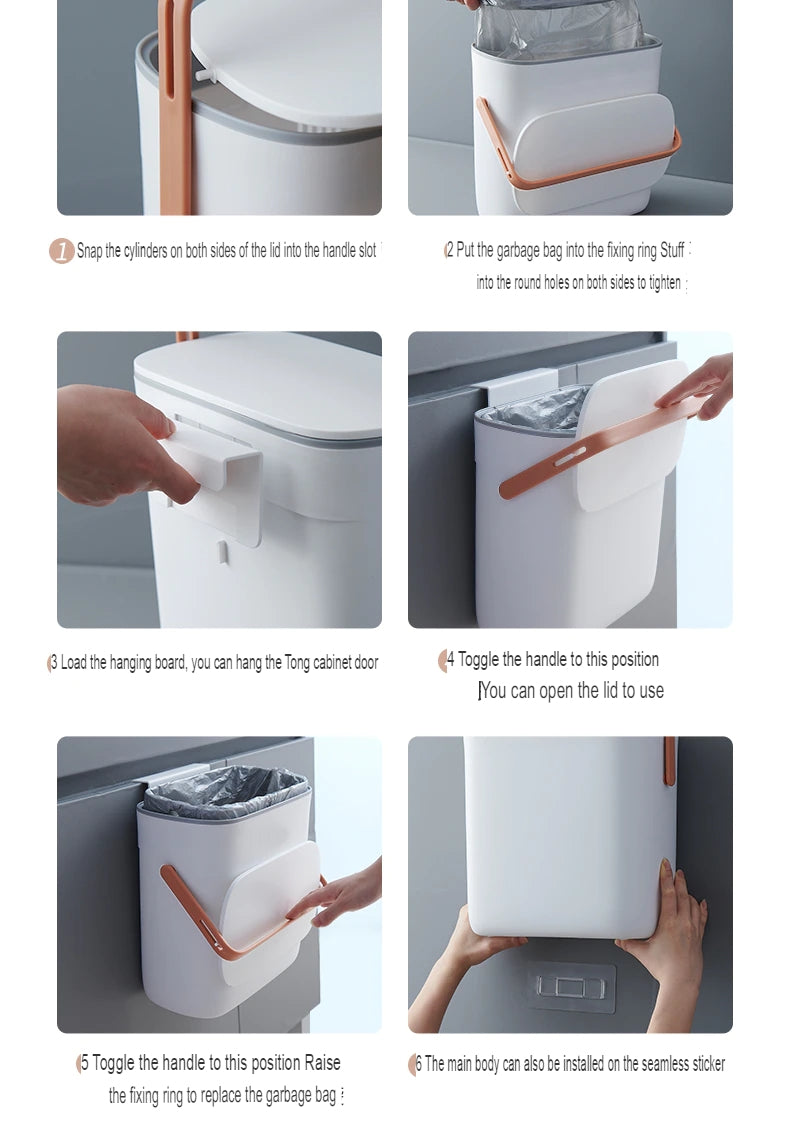 1 Snap the cylinders on both sides of the lid into the handle slot

2 Put the garbage bag into the fixing ring Stuff into the round holes on both sides to tighten

3 Load the hanging board, you can hang the Tong cabinet door

4 Toggle the handle to this position
You can open the lid to use

5 Toggle the handle to this position Raise the fixing ring to replace the garbage bag

6 The main body can also be installed on the seamless sticker