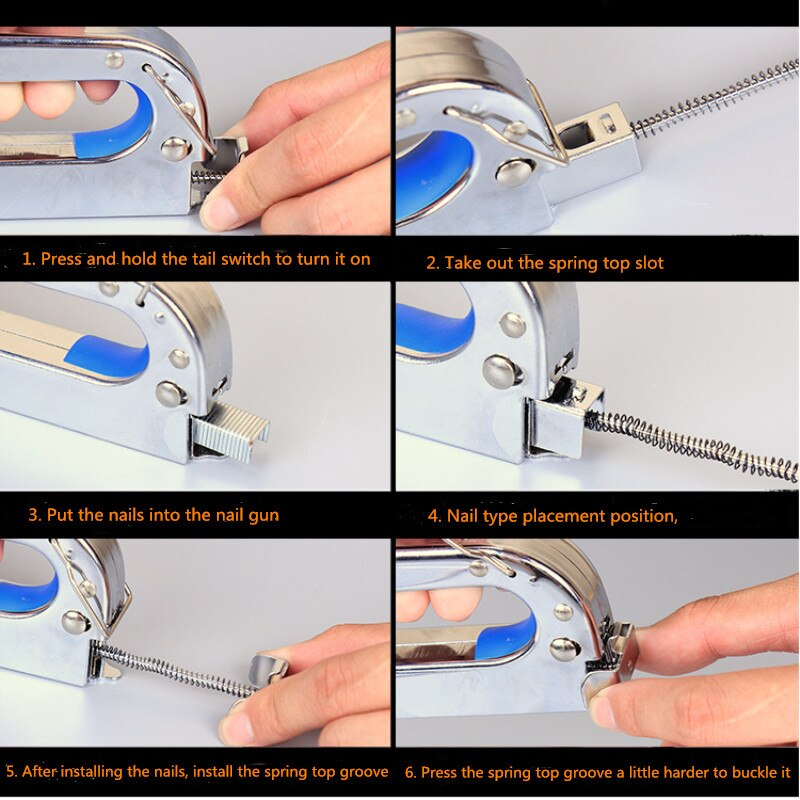 1. Press and hold the tail switch to turn it on

2. Take out the spring top slot

3. Put the nails into the nail gun

4. Nail type placement position,

5. After installing the nails, install the spring top groove

6. Press the spring top groove a little harder to buckle it