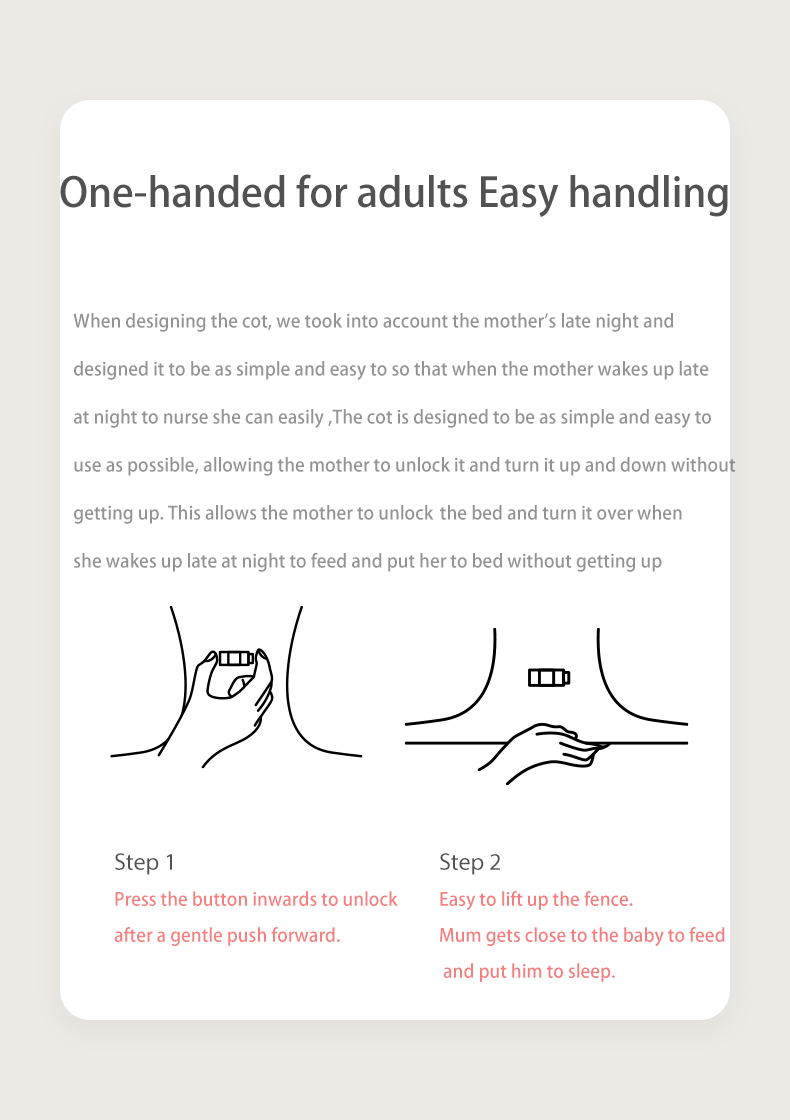 One-handed for adults Easy handling

When designing the cot, we took into account the mother's late night and designed it to be as simple and easy to so that when the mother wakes up late at night to nurse she can easily ,The cot is designed to be as simple and easy to use as possible, allowing the mother to unlock it and turn it up and down without getting up. This allows the mother to unlock the bed and turn it over when she wakes up late at night to feed and put her to bed without getting up

Step 1
Press the button inwards to unlock after a gentle push forward.

Step 2
Easy to lift up the fence.
Mum gets close to the baby to feed and put him to sleep.