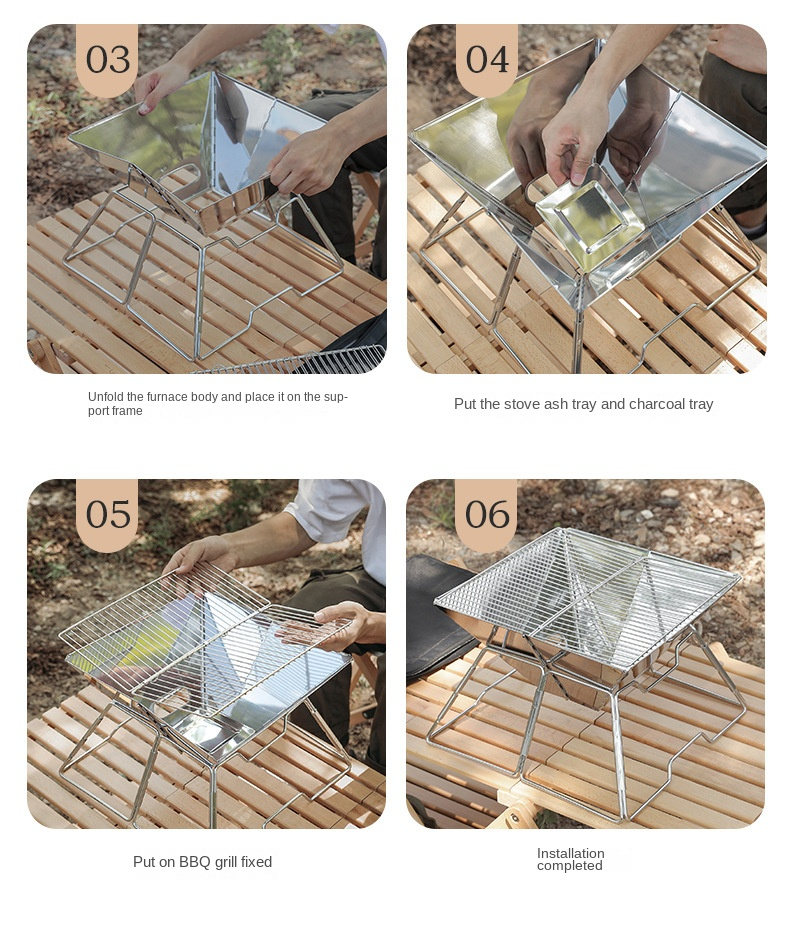 03

Unfold the furnace body and place it on the support frame

04

Put the stove ash tray and charcoal tray

05

Put on BBQ grill fixed

06

Installation completed