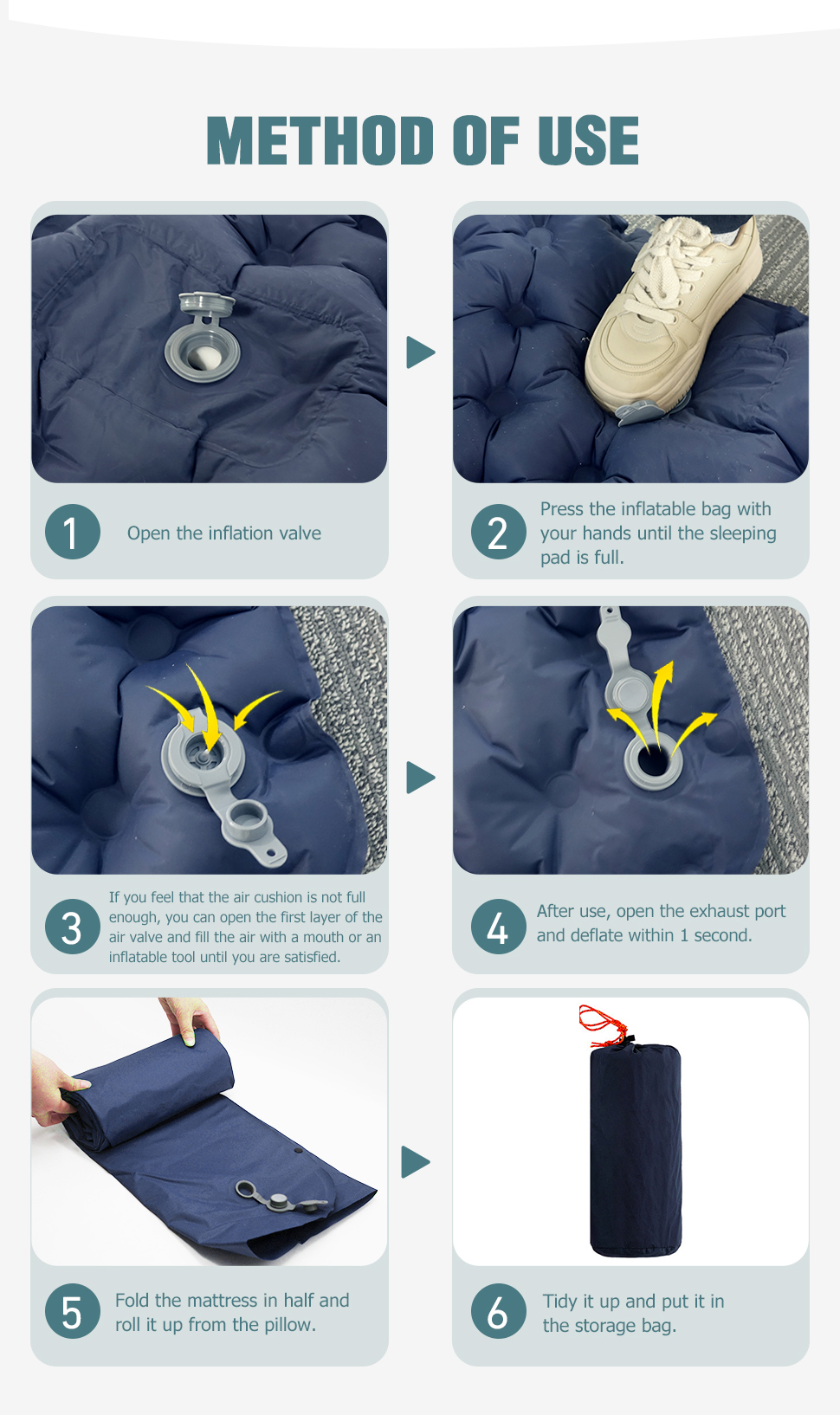 METHOD OF USE

1 Open the inflation valve

2 Press the inflatable bag with your hands until the sleeping pad is full.

3 If you feel that the air cushion is not full enough, you can open the first layer of the air valve and fill the air with a mouth or an inflatable tool until you are satisfied.

4 After use, open the exhaust port and deflate within 1 second.

5 Fold the mattress in half and roll it up from the pillow.

6 Tidy it up and put it in the storage bag.