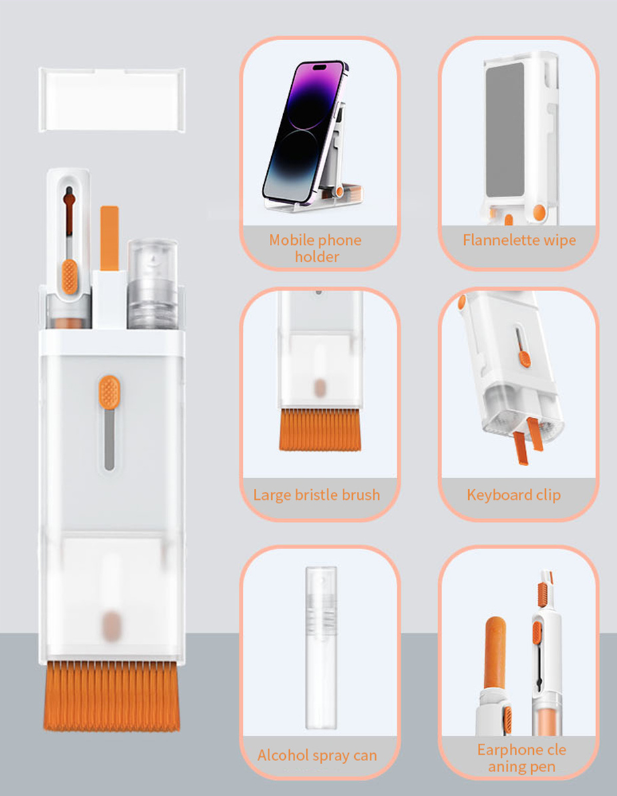 Mobile phone holder

Flannelette wipe

Large bristle brush

Keyboard clip

Alcohol spray can

Earphone cle aning pen