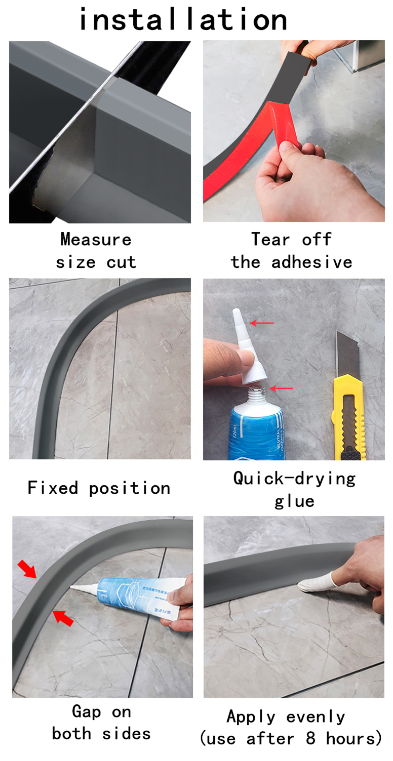 installation

Measure size cut

Tear off the adhesive

Fixed position

Quick-drying glue

Gap on both sides

Apply evenly (use after 8 hours)