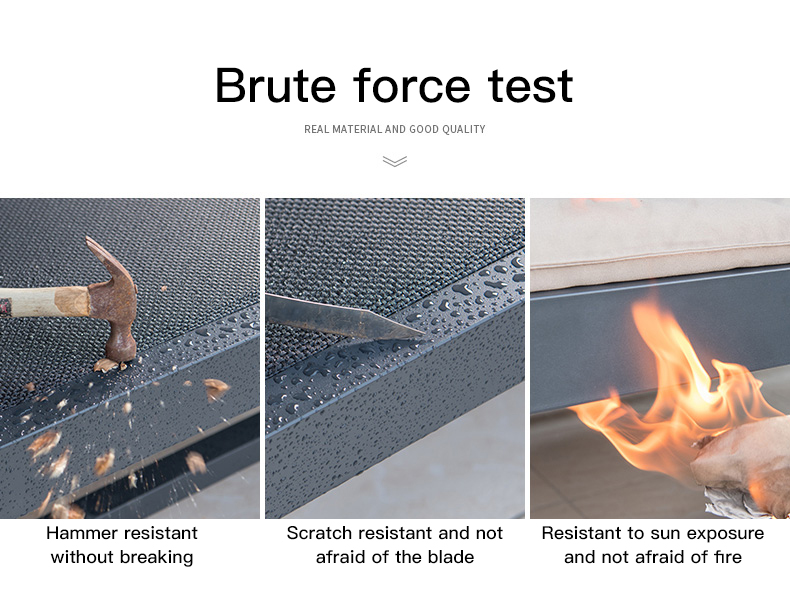 Brute force test

REAL MATERIAL AND GOOD QUALITY

Hammer resistant without breaking

Scratch resistant and not afraid of the blade

Resistant to sun exposure and not afraid of fire