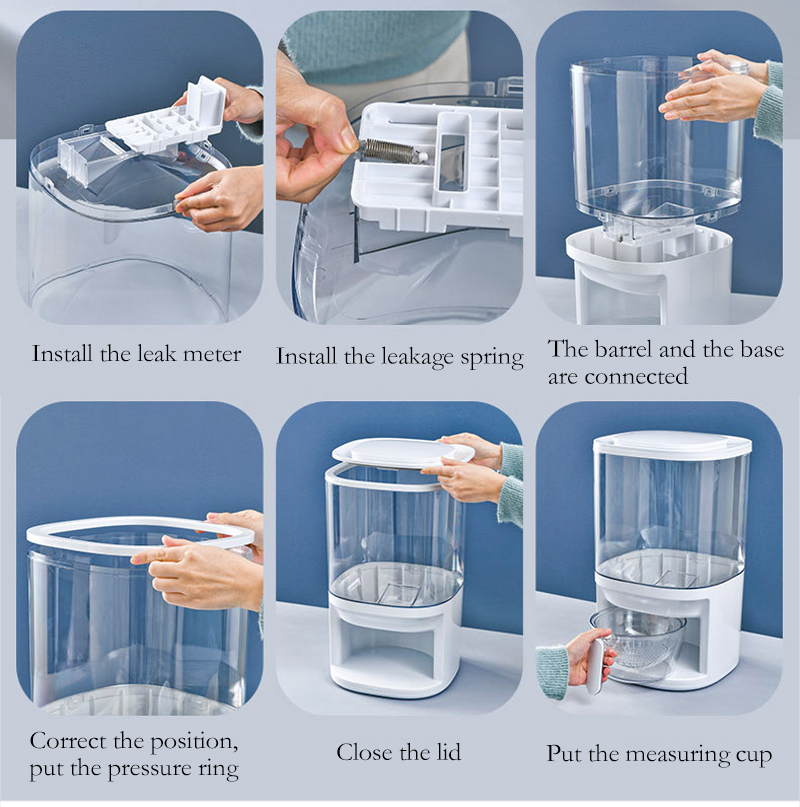 Install the leak meter

Install the leakage spring

The barrel and the base are connected

Correct the position, put the pressure ring

Close the lid

Put the measuring cup