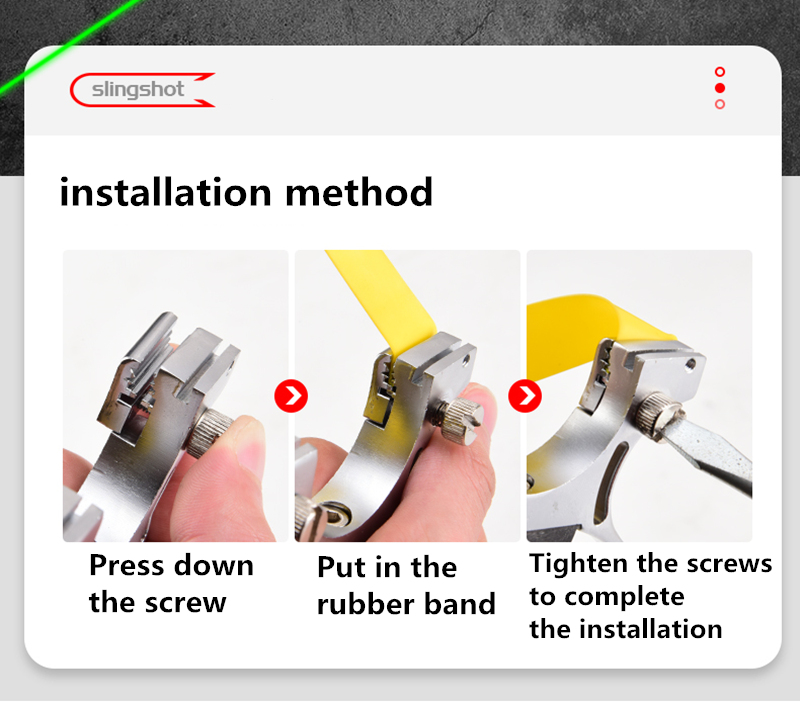 slingshot

installation method

Press down the screw

Put in the rubber band

Tighten the screws to complete the installation