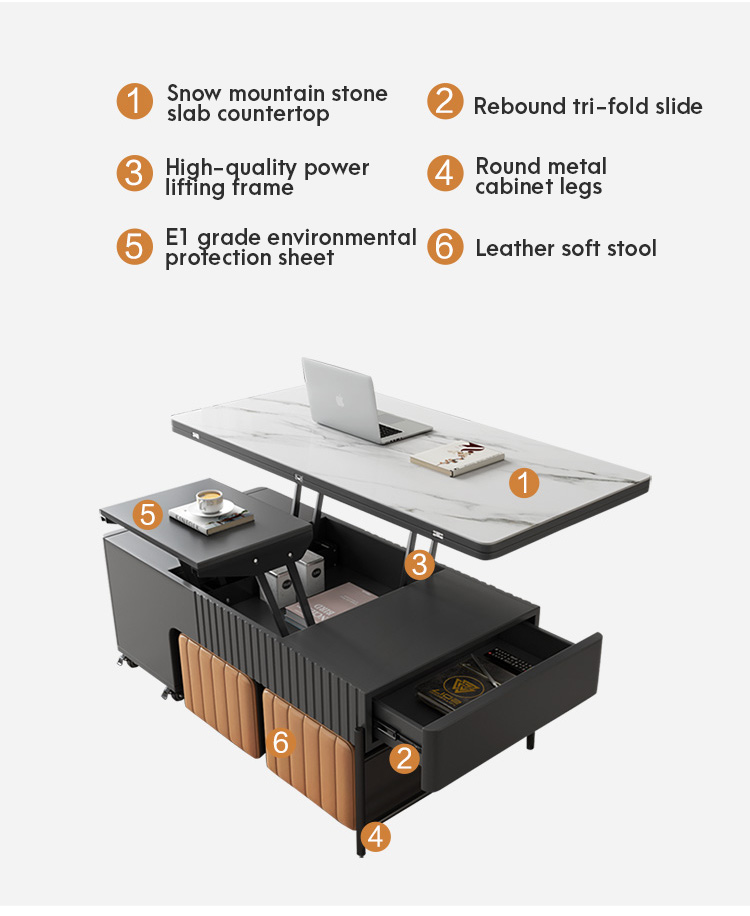 1 Snow mountain stone slab countertop

2 Rebound tri-fold slide

3 High-quality power lifting frame

4 Round metal cabinet legs

5 E1 grade environmental protection sheet

6 Leather soft stool

1

5

3

6

2

4