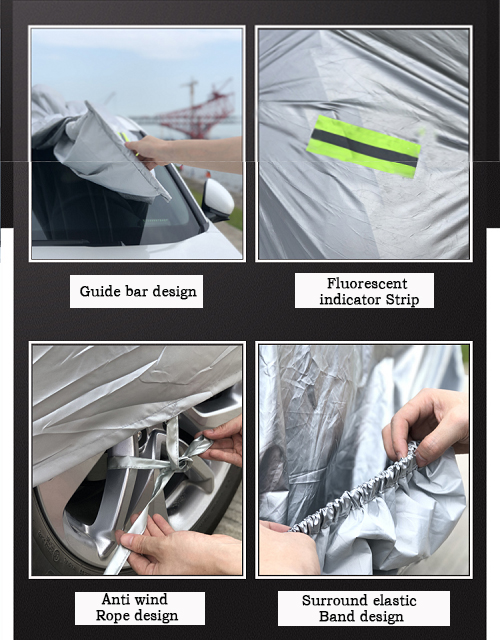 Guide bar design

Fluorescent indicator Strip

Anti wind Rope design

Surround elastic Band design