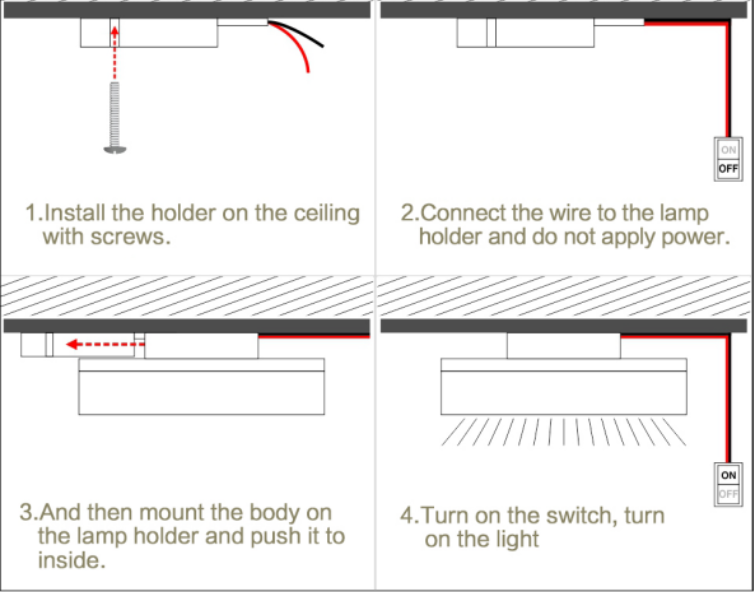 1.Install the holder on the ceiling with screws.

ON
OFF

2.Connect the wire to the lamp holder and do not apply power.

3.And then mount the body on the lamp holder and push it to inside.

ON
OFF

4.Turn on the switch, turn on the light