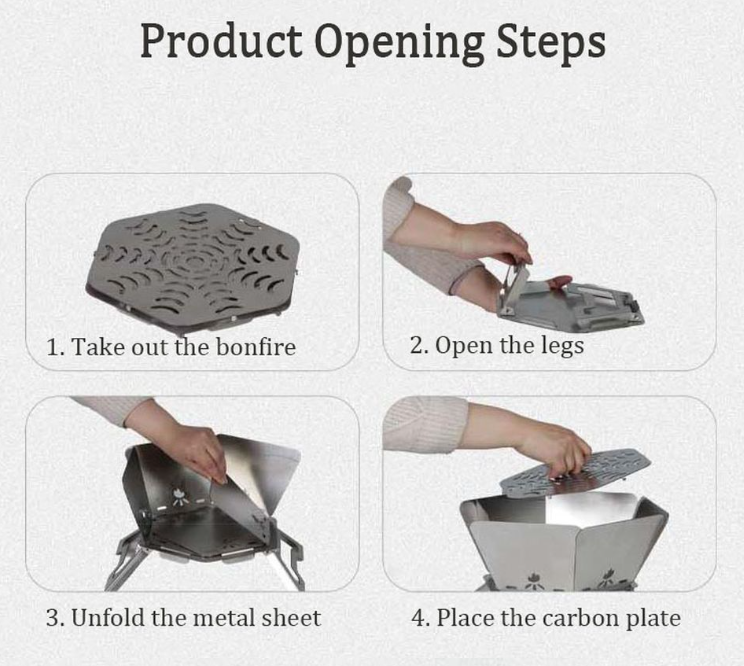 Product Opening Steps

1. Take out the bonfire

2. Open the legs

3. Unfold the metal sheet

4. Place the carbon plate