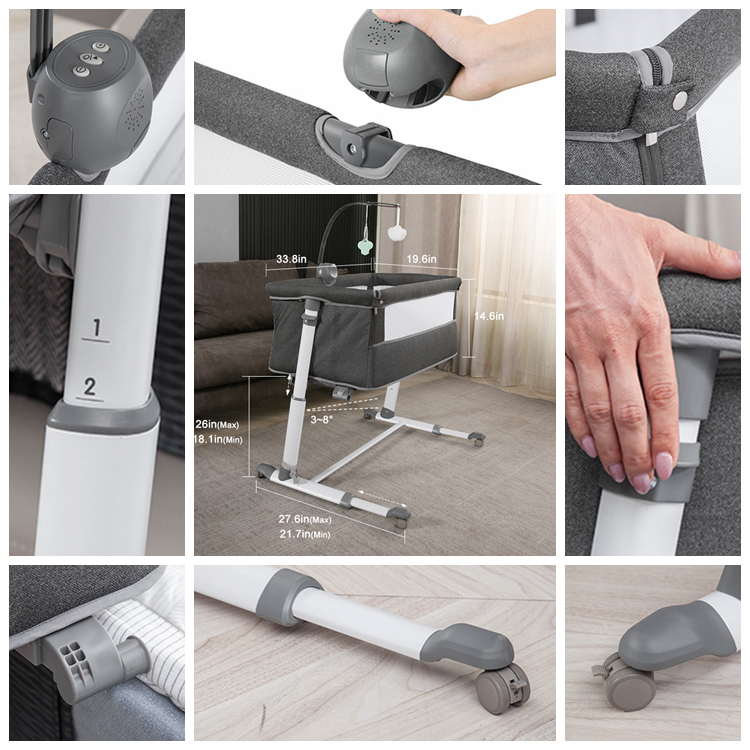 1
2

33.8in
19.6in
14.6in
26in(Max)
18.1in(Min)
3~8°
27.6in(Max)
21.7in(Min)