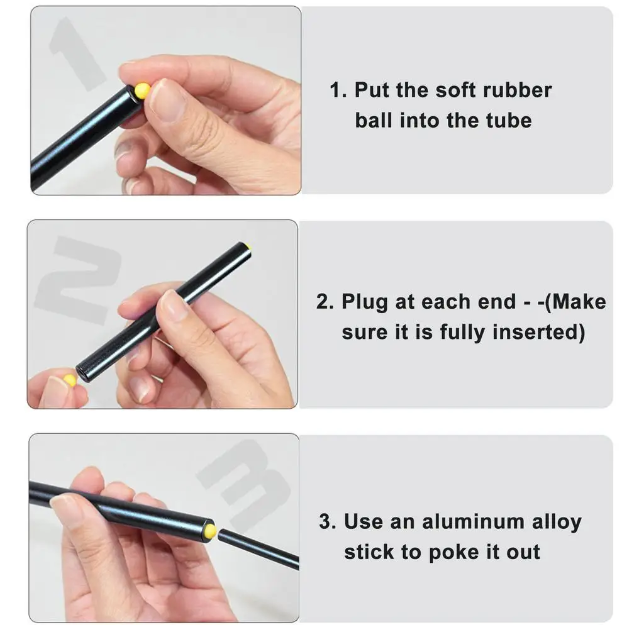 1

1. Put the soft rubber ball into the tube

2

2. Plug at each end - -(Make sure it is fully inserted)

3

3. Use an aluminum alloy stick to poke it out