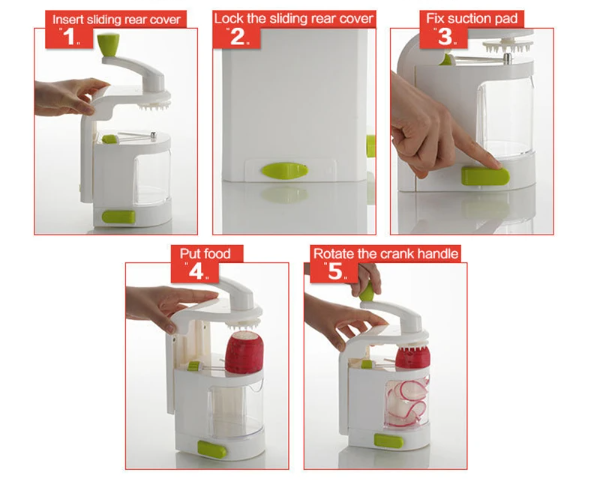 Insert sliding rear cover
"1."

Lock the sliding rear cover
"2."

Fix suction pad
"3."

Put food
"4."

Rotate the crank handle
"5."