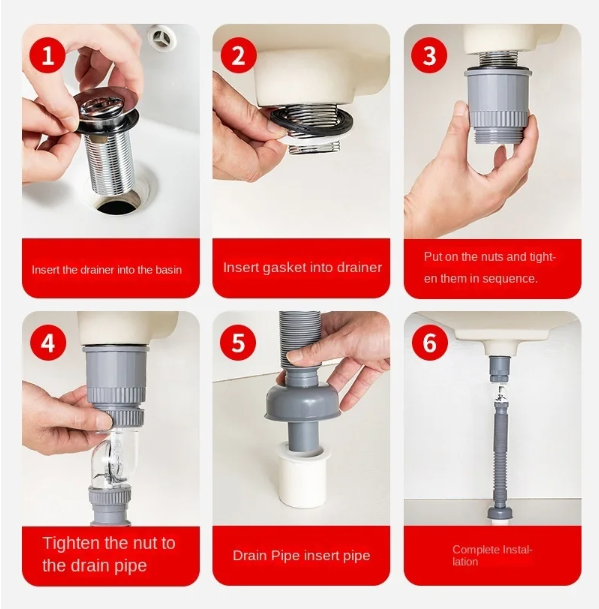 1

Insert the drainer into the basin

2

Insert gasket into drainer

3

Put on the nuts and tighten them in sequence.

4

Tighten the nut to the drain pipe

5

Drain Pipe insert pipe

6

Complete Installation