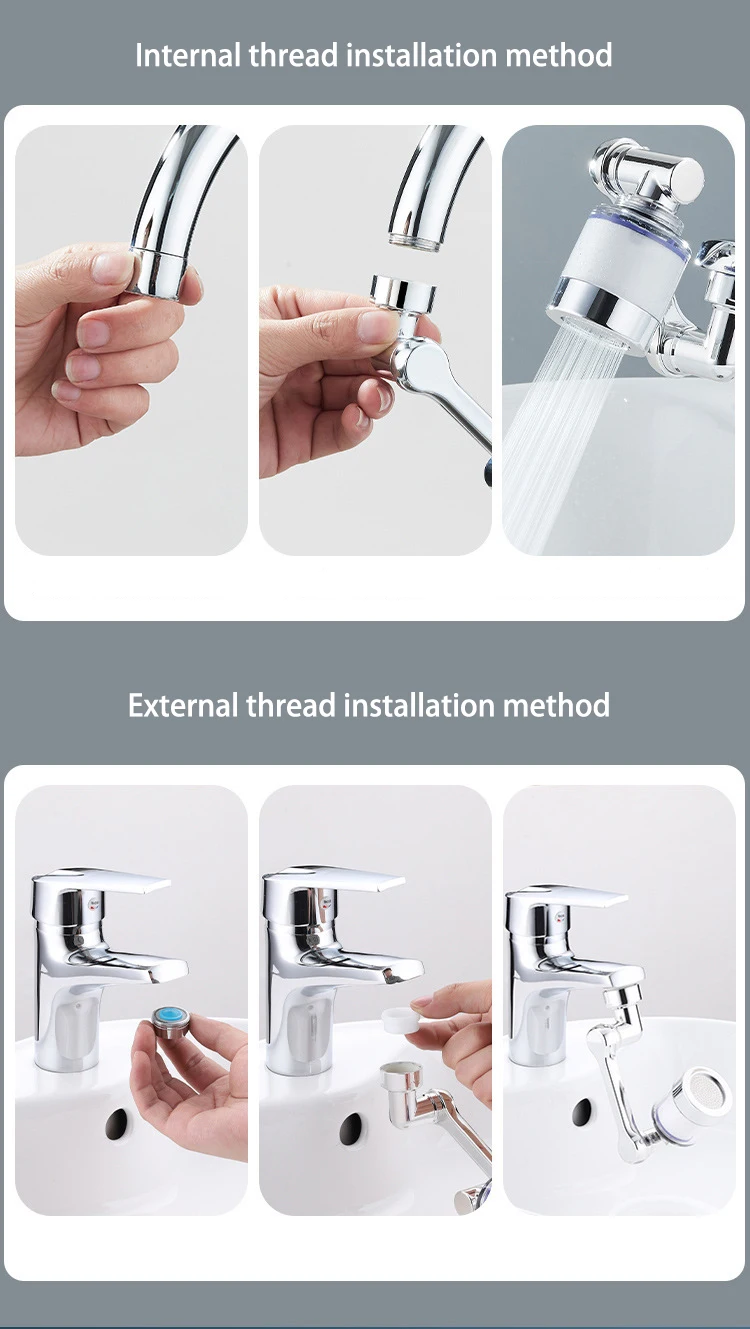 Internal thread installation method

External thread installation method