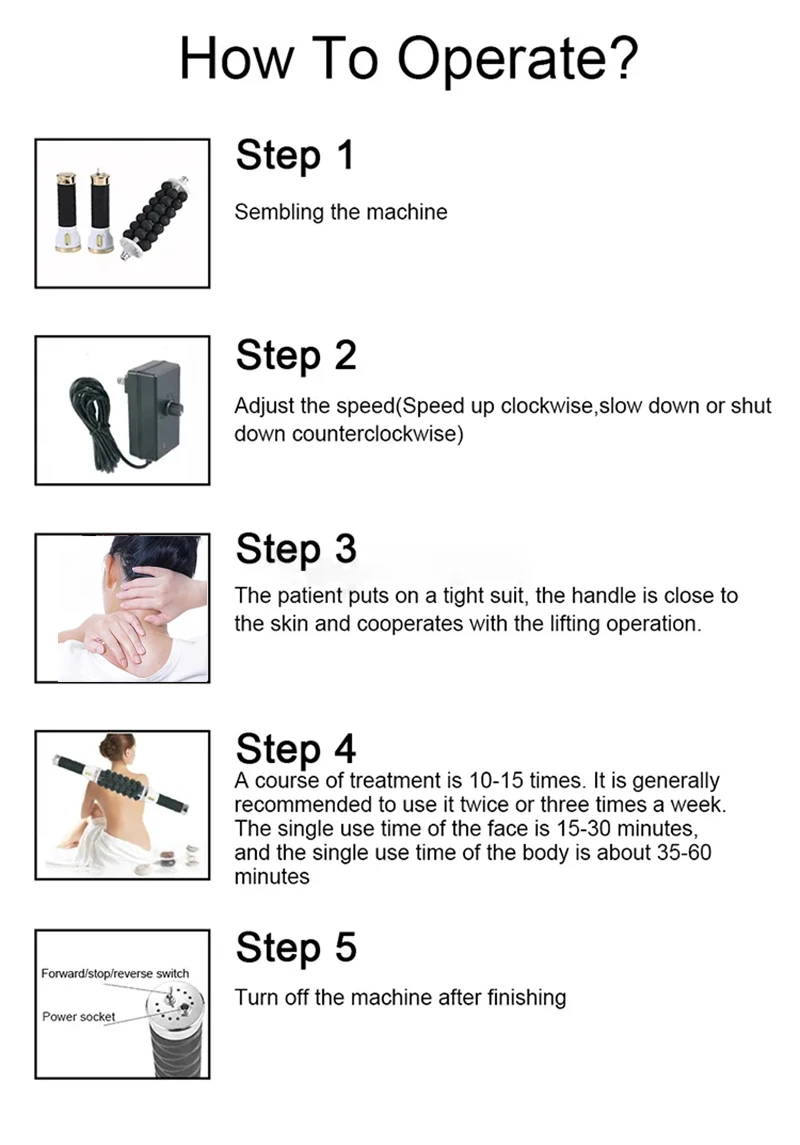 How To Operate?

Step 1

Sembling the machine

Step 2

Adjust the speed(Speed up clockwise,slow down or shut down counterclockwise)

Step 3

The patient puts on a tight suit, the handle is close to the skin and cooperates with the lifting operation.

Step 4

A course of treatment is 10-15 times. It is generally recommended to use it twice or three times a week. The single use time of the face is 15-30 minutes, and the single use time of the body is about 35-60 minutes

Forward/stop/reverse switch

Power socket

Step 5

Turn off the machine after finishing