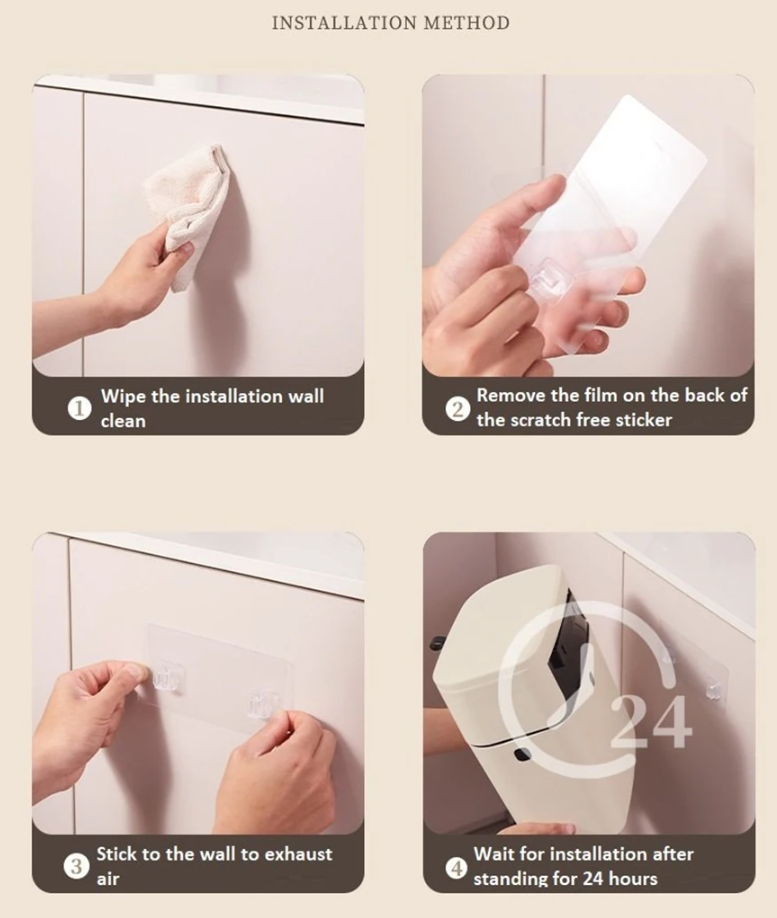 INSTALLATION METHOD

1 Wipe the installation wall clean

2 Remove the film on the back of the scratch free sticker

3 Stick to the wall to exhaust air

24

4 Wait for installation after standing for 24 hours