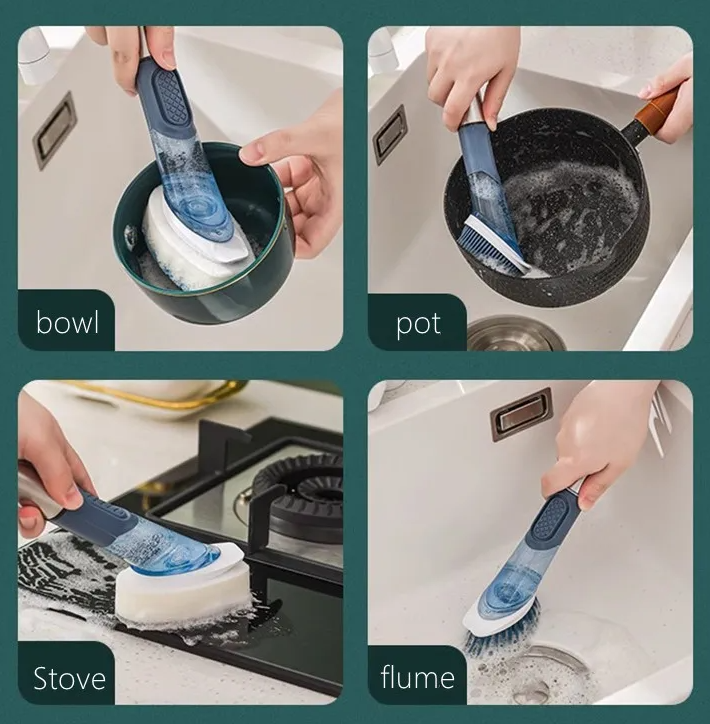 bowl

pot

Stove

flume