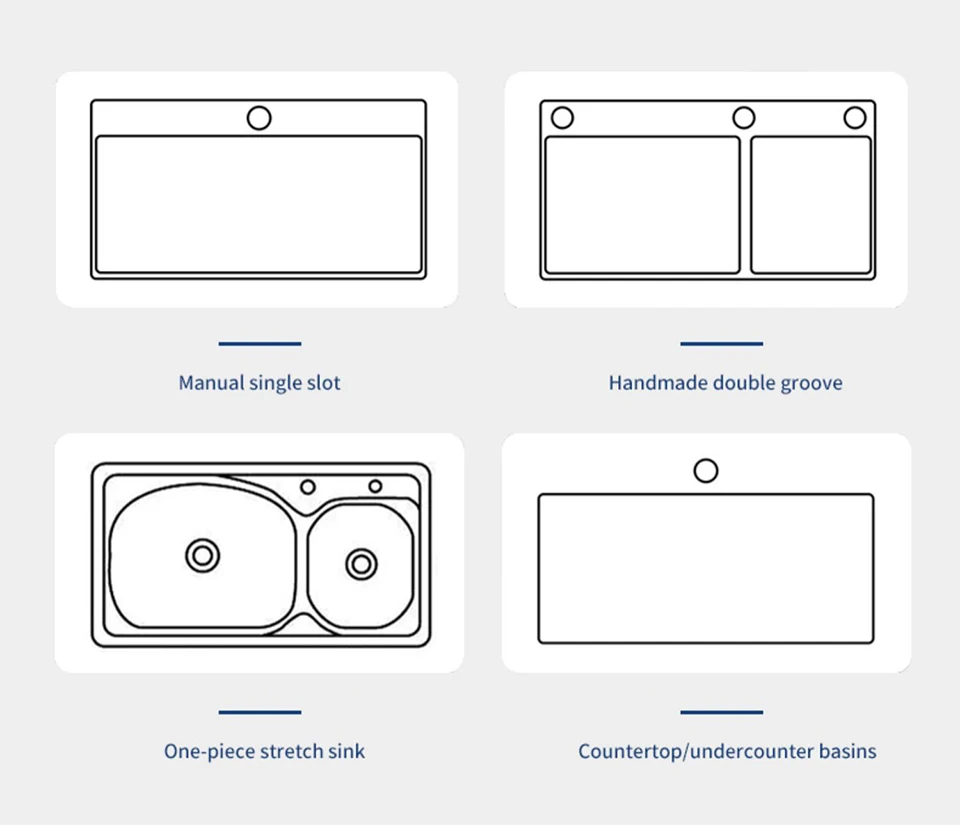 Manual single slot

Handmade double groove

One-piece stretch sink

Countertop/undercounter basins