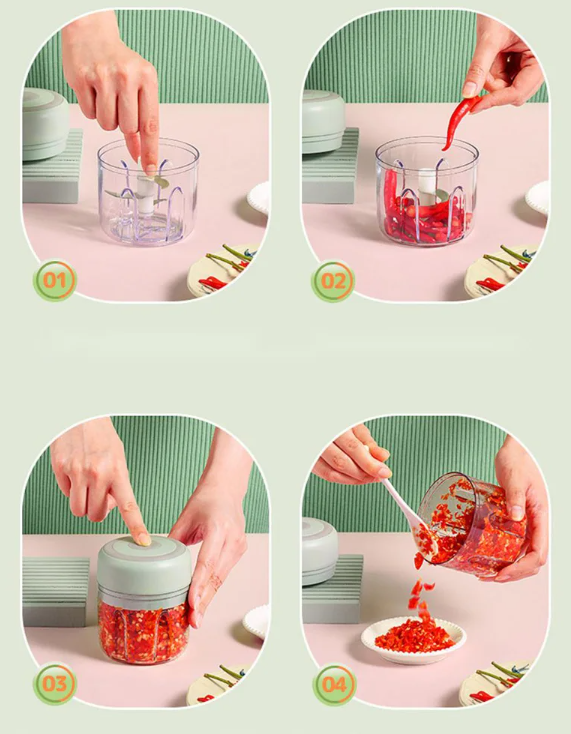 01

02

03

04